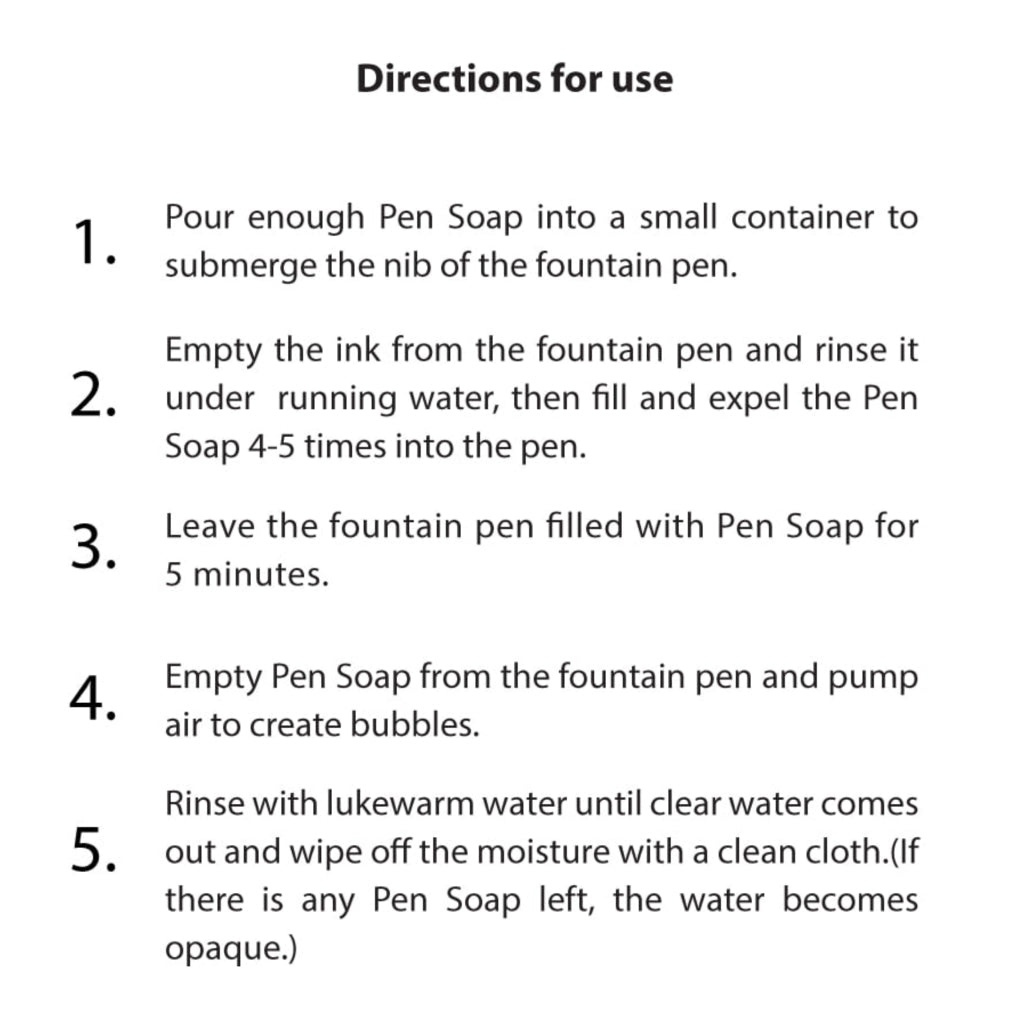 Directions for use

1. Pour enough Pen Soap into a small container to submerge the nib of the fountain pen.

2. Empty the ink from the fountain pen and rinse it under running water, then fill and expel the Pen Soap 4-5 times into the pen.

3. Leave the fountain pen filled with Pen Soap for 5 minutes.

4. Empty Pen Soap from the fountain pen and pump air to create bubbles.

5. Rinse with lukewarm water until clear water comes out and wipe off the moisture with a clean cloth.(If there is any Pen Soap left, the water becomes opaque.)